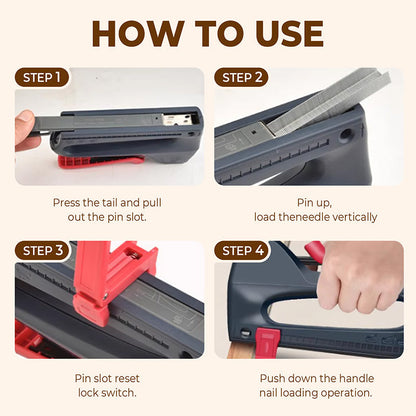 HOW TO USE

STEP 1

Press the tail and pull out the pin slot.

STEP 2

Pin up, load theneedle vertically

STEP 3

Pin slot reset lock switch.

STEP 4

Push down the handle nail loading operation.