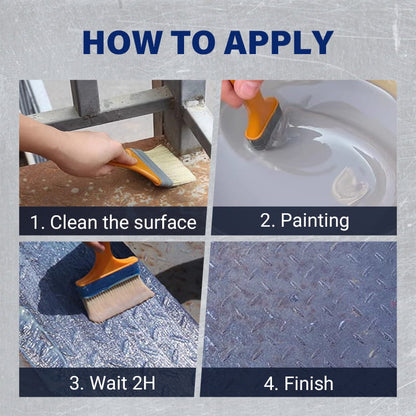 HOW TO APPLY

1. Clean the surface

2. Painting

3. Wait 2H

4. Finish