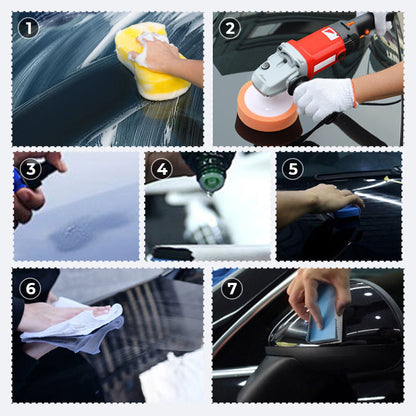 1

2

3

4

5

6

7